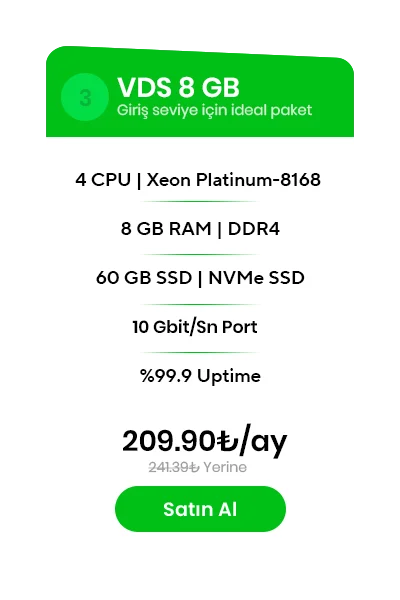 3
VDS 8 GB
Giriş seviye için ideal paket

4 CPU | Xeon Platinum-8168

8 GB RAM | DDR4

60 GB SSD | NVMe SSD

10 Gbit/Sn Port

%99.9 Uptime

209.90₺/ay
241.39₺ Yerine

Satın Al